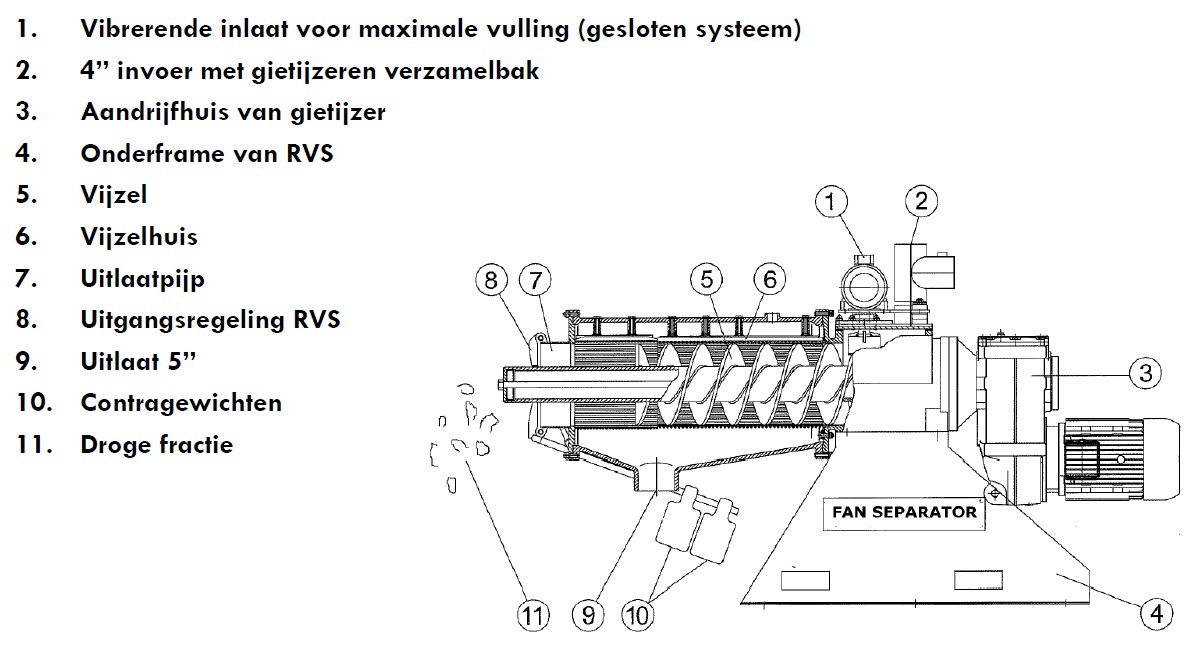 1. Vibrerende inlaat voor maximale vulling (gesloten systeem)
2. 4” invoer met gietijzeren verzamelbak
3. Aandrijfhuis van gietijzer
4. Onderframe van RVS
5. Vijzel
6. Vijzelhuis
7. Uitlaatpijp
8. Uitgangsregeling RVS
9. Uitlaat 5”
10. Contragewichten
11. Droge fractie

1 2 8 7 5 6 3 FAN SEPARATOR 11 9 10 4